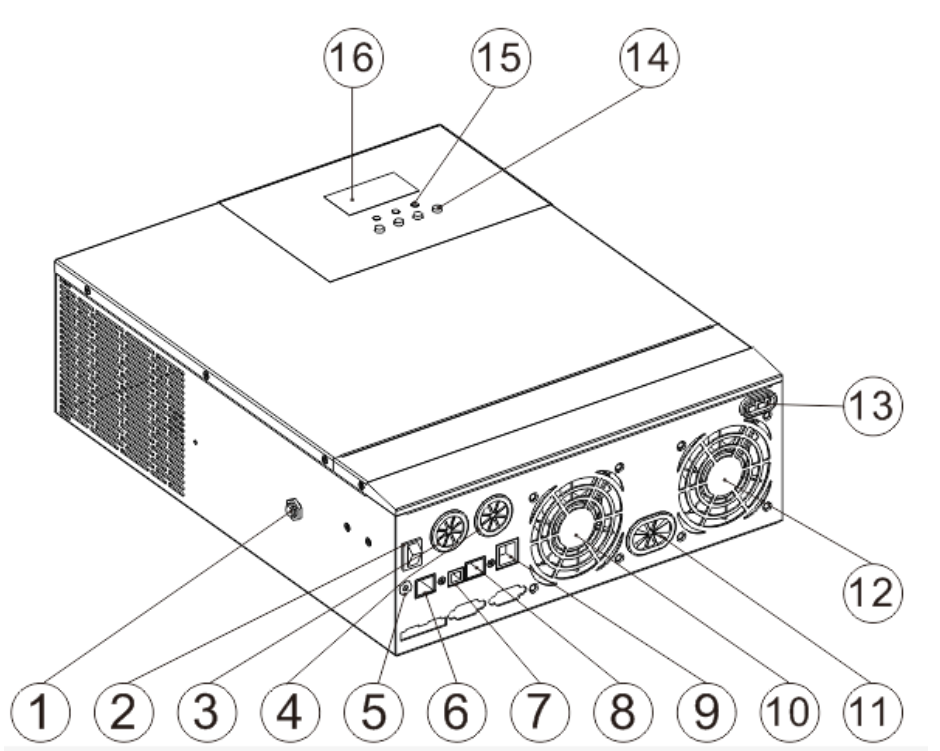 16
15
14
13
12
1
2
3
4
5
6
7
8
9
10
11